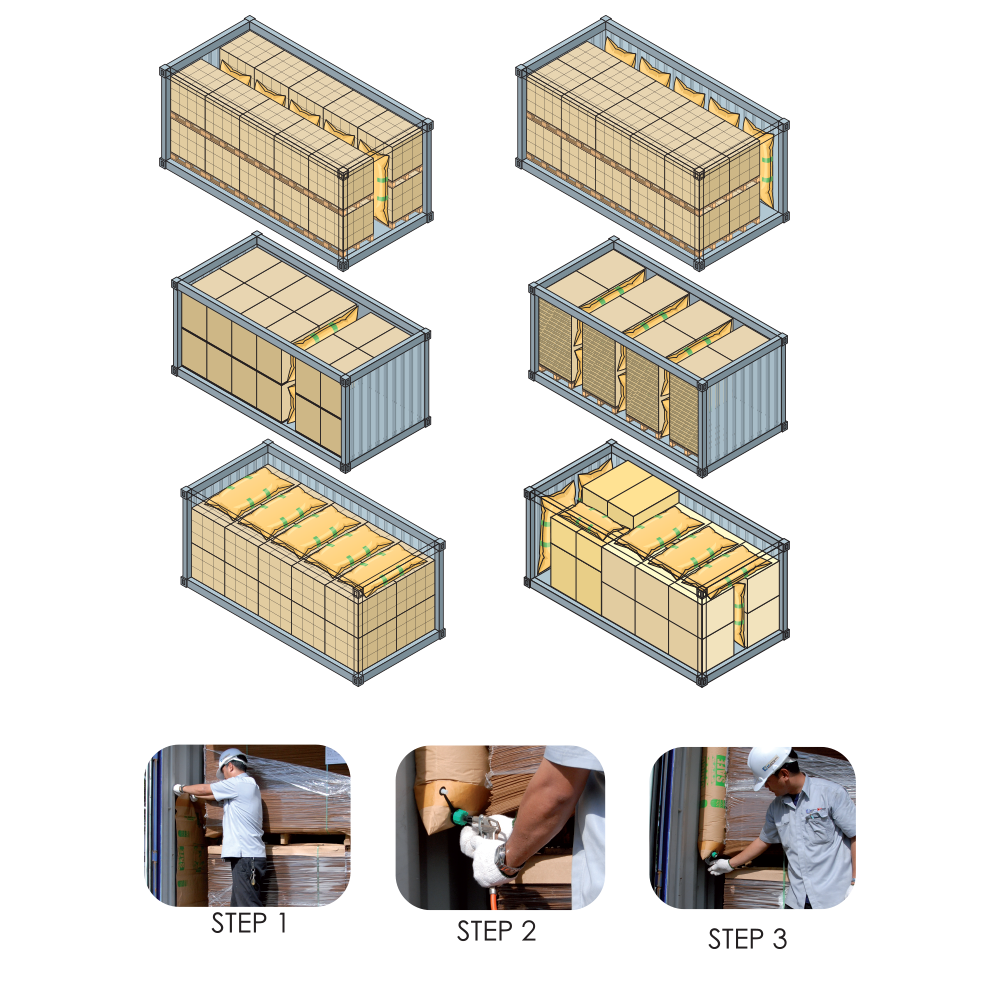 STEP 1

STEP 2

STEP 3